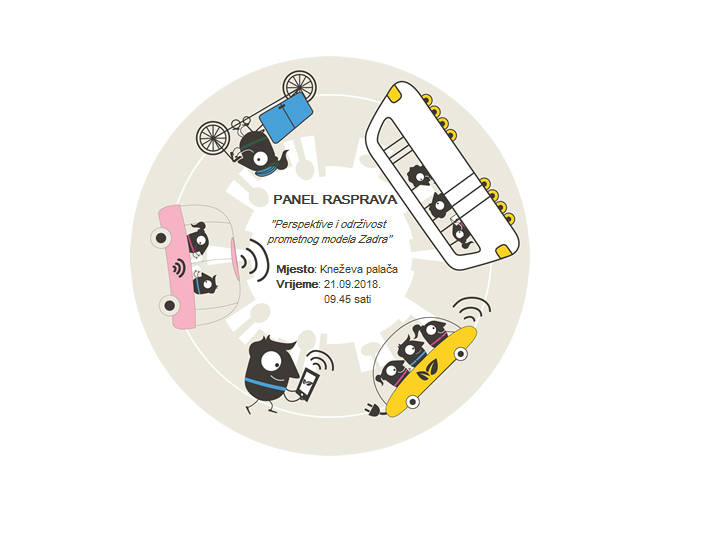 PANEL RASPRAVA

"Perspektive i održivost prometnog modela Zadra"

Mjesto: Kneževa palača
Vrijeme: 21.09.2018.
09.45 sati